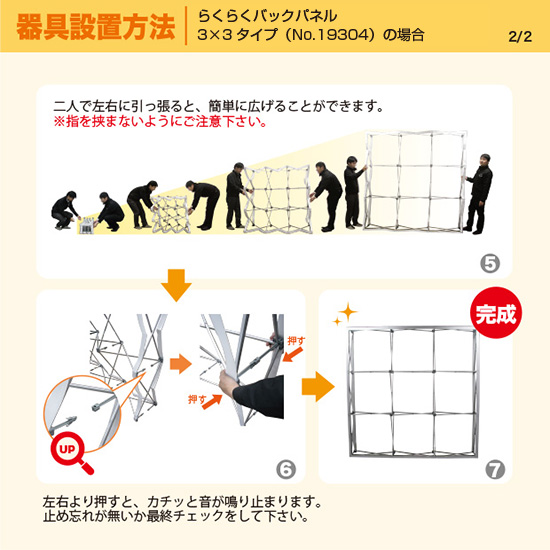 器具設置方法

らくらくバックパネル
3×3 タイプ（No.19304）の場合

2/2

二人で左右に引っ張ると、簡単に広げることができます。
※指を挟まないようにご注意下さい。

5

UP

押す

押す

6

完成

7

左右より押すと、カチッと音が鳴り止まります。
止め忘れが無いか最終チェックをして下さい。