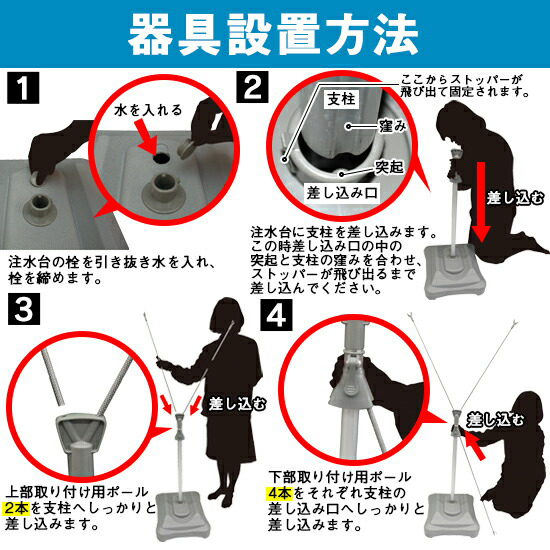 器具設置方法

1

水を入れる

注水台の栓を引き抜き水を入れ、栓を締めます。

2

ここからストッパーが飛び出て固定されます。

支柱

窪み

突起

差し込み口

差し込む

注水台に支柱を差し込みます。この時差し込み口の中の突起と支柱の窪みを合わせ、ストッパーが飛び出るまで差し込んでください。

3

差し込む

上部取り付け用ポール2本を支柱へしっかりと差し込みます。

4

差し込む

下部取り付け用ポール4本をそれぞれ支柱の差し込み口へしっかりと差し込みます。