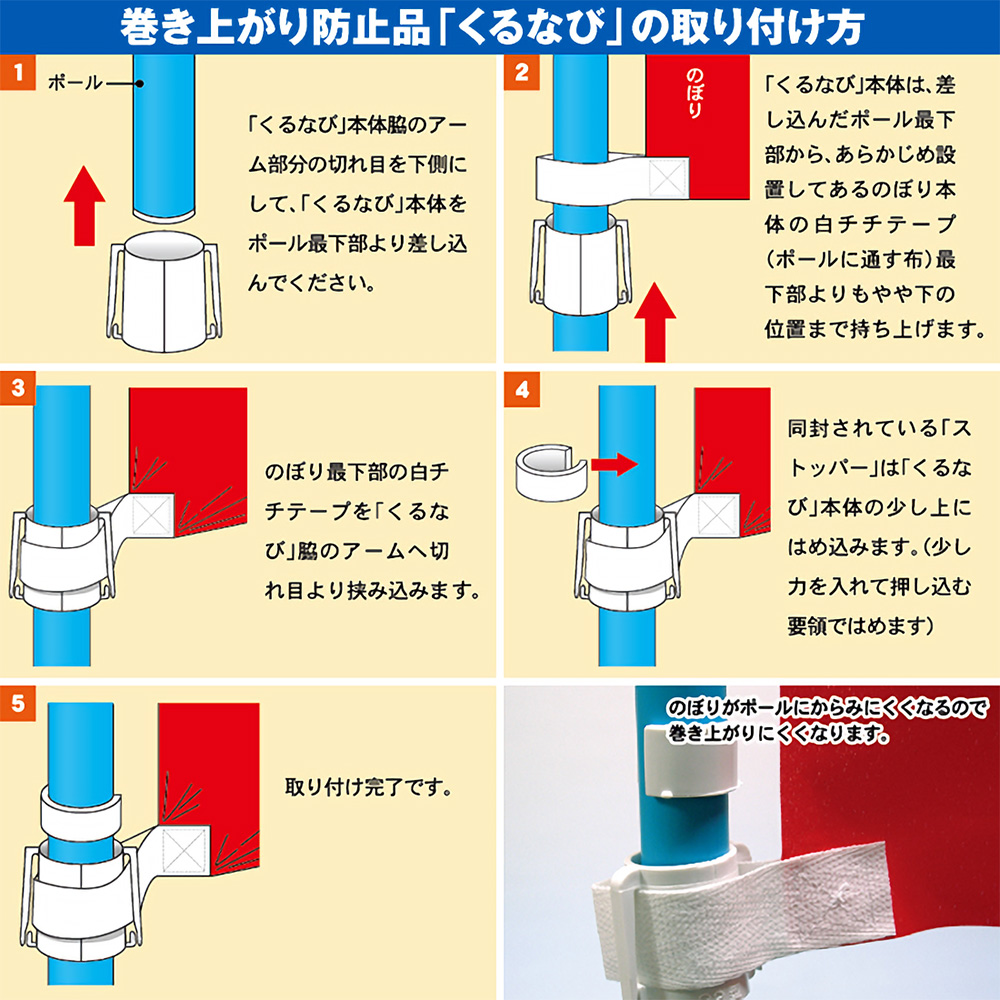 巻き上がり防止品「くるなび」の取り付け方

1
ポール
「くるなび」本体脇のアーム部分の切れ目を下側にして、「くるなび」本体をポール最下部より差し込んでください。

2
のぼり
「くるなび」本体は、差し込んだポール最下部から、あらかじめ設置してあるのぼり本体の白チチテープ（ポールに通す布）最下部よりもやや下の位置まで持ち上げます。

3
のぼり最下部の白チチテープを「くるなび」脇のアームへ切れ目より挟み込みます。

4
同封されている「ストッパー」は「くるなび」本体の少し上にはめ込みます。（少し力を入れて押し込む要領ではめます）

5
取り付け完了です。

のぼりがポールにからみにくくなるので巻き上がりにくくなります。